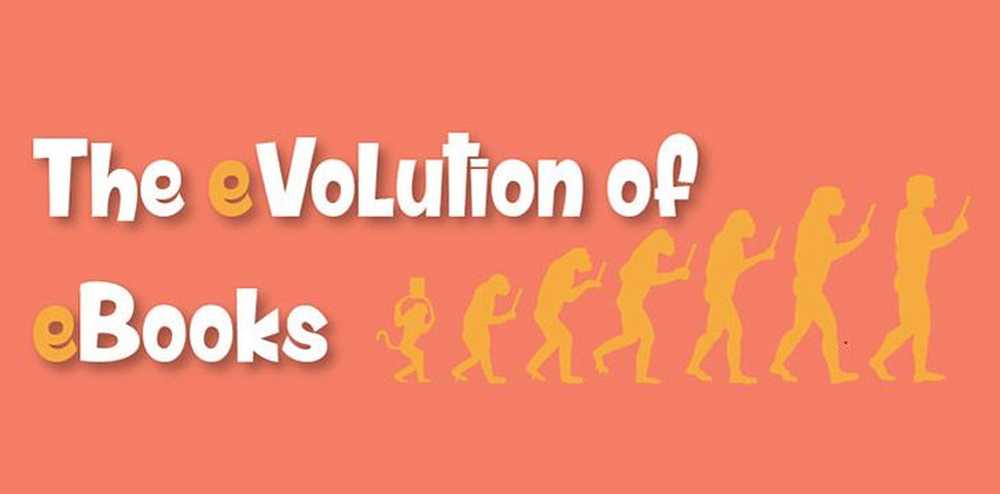 The eVoLution of eBooks